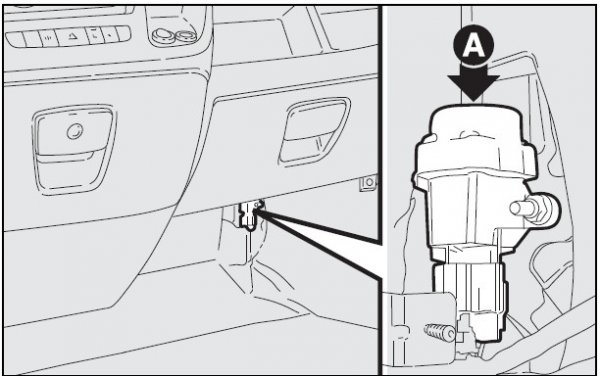 A