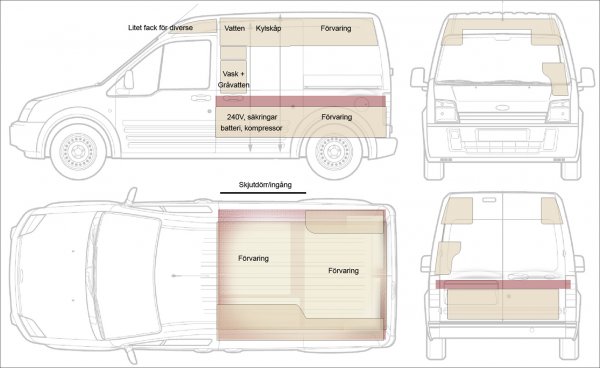 Litet fack för diverse

Vatten

Kylskåp

Förvaring

Vask + Gråvatten

240V, säkringar batteri, kompressor

Förvaring

Skjutdörr/ingång

Förvaring

Förvaring