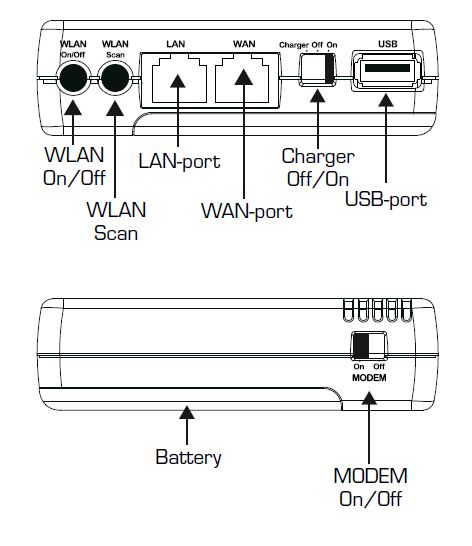 WLAN On/Off
WLAN Scan
LAN
WAN
Charger Off On
USB

WLAN On/Off
WLAN Scan
LAN-port
WAN-port
Charger Off/On
USB-port

On Off
MODEM

Battery
MODEM On/Off