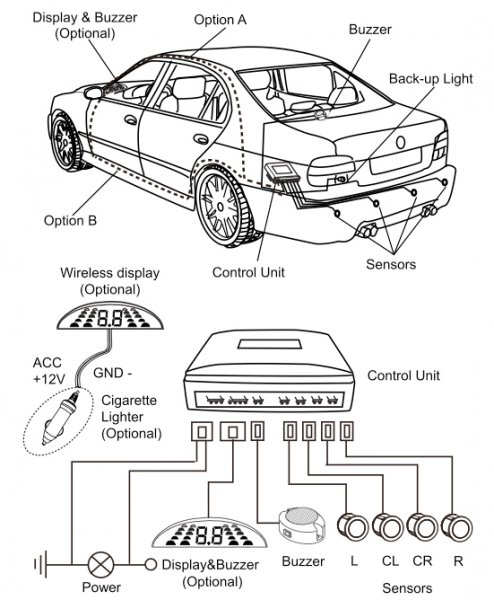 Display & Buzzer
(Optional)

Option A

Buzzer

Back-up Light

Option B

Control Unit

Sensors

Wireless display
(Optional)

8.8

ACC
+12V

GND -

Cigarette
Lighter
(Optional)

Control Unit

8.8

Power

Display&Buzzer
(Optional)

Buzzer

L

CL

CR

R

Sensors