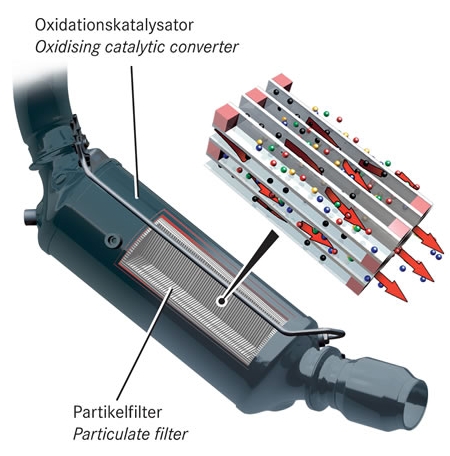 Oxidationskatalysator
Oxidising catalytic converter

Partikelfilter
Particulate filter