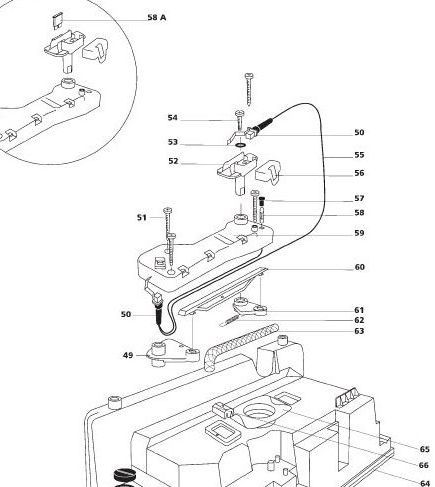 58 A
54
50
53
55
52
56
57
51
58
59
60
50
61
62
63
49
65
66
64